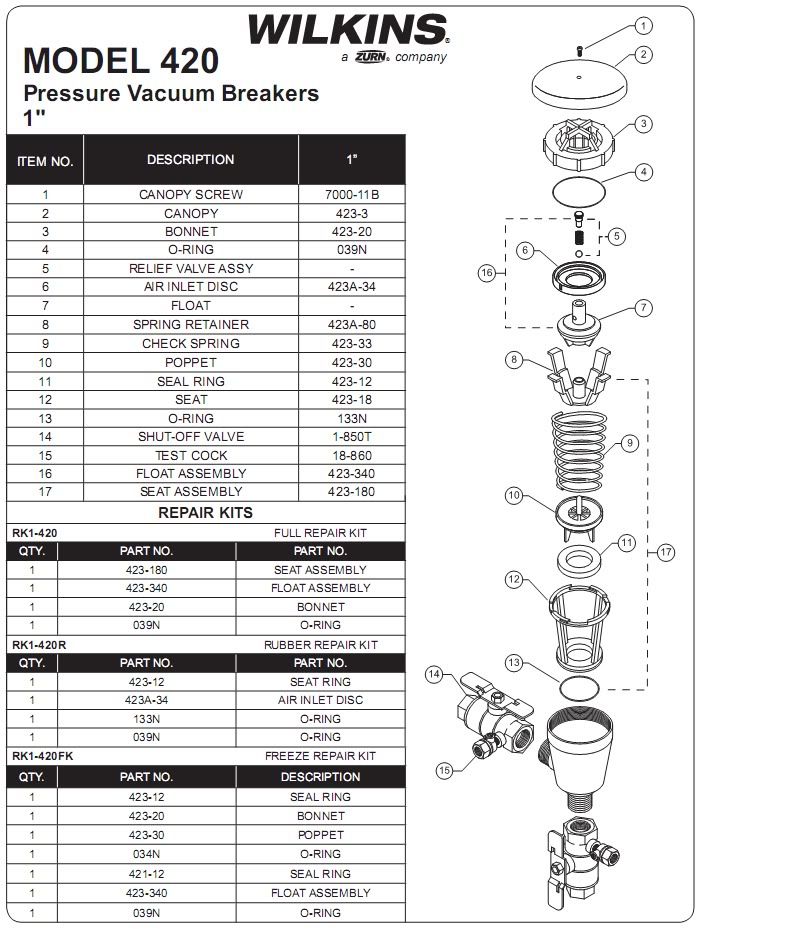 WILKINS
a ZURN company

MODEL 420
Pressure Vacuum Breakers
1"

| ITEM NO. | DESCRIPTION | 1" |
|---|---|---|
| 1 | CANOPY SCREW | 7000-11B |
| 2 | CANOPY | 423-3 |
| 3 | BONNET | 423-20 |
| 4 | O-RING | 039N |
| 5 | RELIEF VALVE ASSY | - |
| 6 | AIR INLET DISC | 423A-34 |
| 7 | FLOAT | - |
| 8 | SPRING RETAINER | 423A-80 |
| 9 | CHECK SPRING | 423-33 |
| 10 | POPPET | 423-30 |
| 11 | SEAL RING | 423-12 |
| 12 | SEAT | 423-18 |
| 13 | O-RING | 133N |
| 14 | SHUT-OFF VALVE | 1-850T |
| 15 | TEST COCK | 18-860 |
| 16 | FLOAT ASSEMBLY | 423-340 |
| 17 | SEAT ASSEMBLY | 423-180 |

REPAIR KITS

RK1-420 FULL REPAIR KIT

| QTY. | PART NO. | PART NO. |
|---|---|---|
| 1 | 423-180 | SEAT ASSEMBLY |
| 1 | 423-340 | FLOAT ASSEMBLY |
| 1 | 423-20 | BONNET |
| 1 | 039N | O-RING |

RK1-420R RUBBER REPAIR KIT

| QTY. | PART NO. | PART NO. |
|---|---|---|
| 1 | 423-12 | SEAT RING |
| 1 | 423A-34 | AIR INLET DISC |
| 1 | 133N | O-RING |
| 1 | 039N | O-RING |

RK1-420FK FREEZE REPAIR KIT

| QTY. | PART NO. | DESCRIPTION |
|---|---|---|
| 1 | 423-12 | SEAL RING |
| 1 | 423-20 | BONNET |
| 1 | 423-30 | POPPET |
| 1 | 034N | O-RING |
| 1 | 421-12 | SEAL RING |
| 1 | 423-340 | FLOAT ASSEMBLY |
| 1 | 039N | O-RING |

1
2
3
4
5
6
16
7
8
9
10
11
17
12
13
14
15